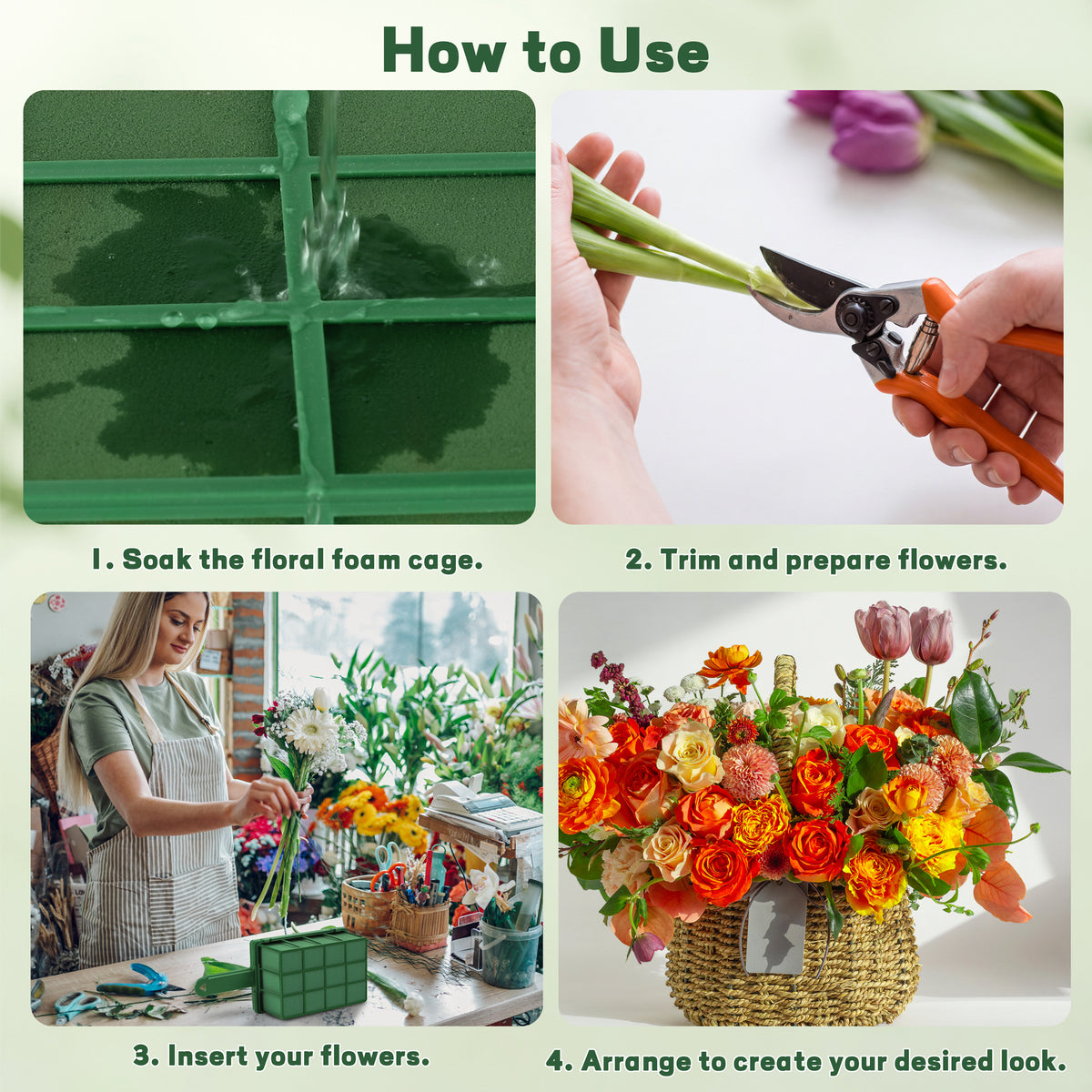 How to Use

1. Soak the floral foam cage.

2. Trim and prepare flowers.

3. Insert your flowers.

4. Arrange to create your desired look.