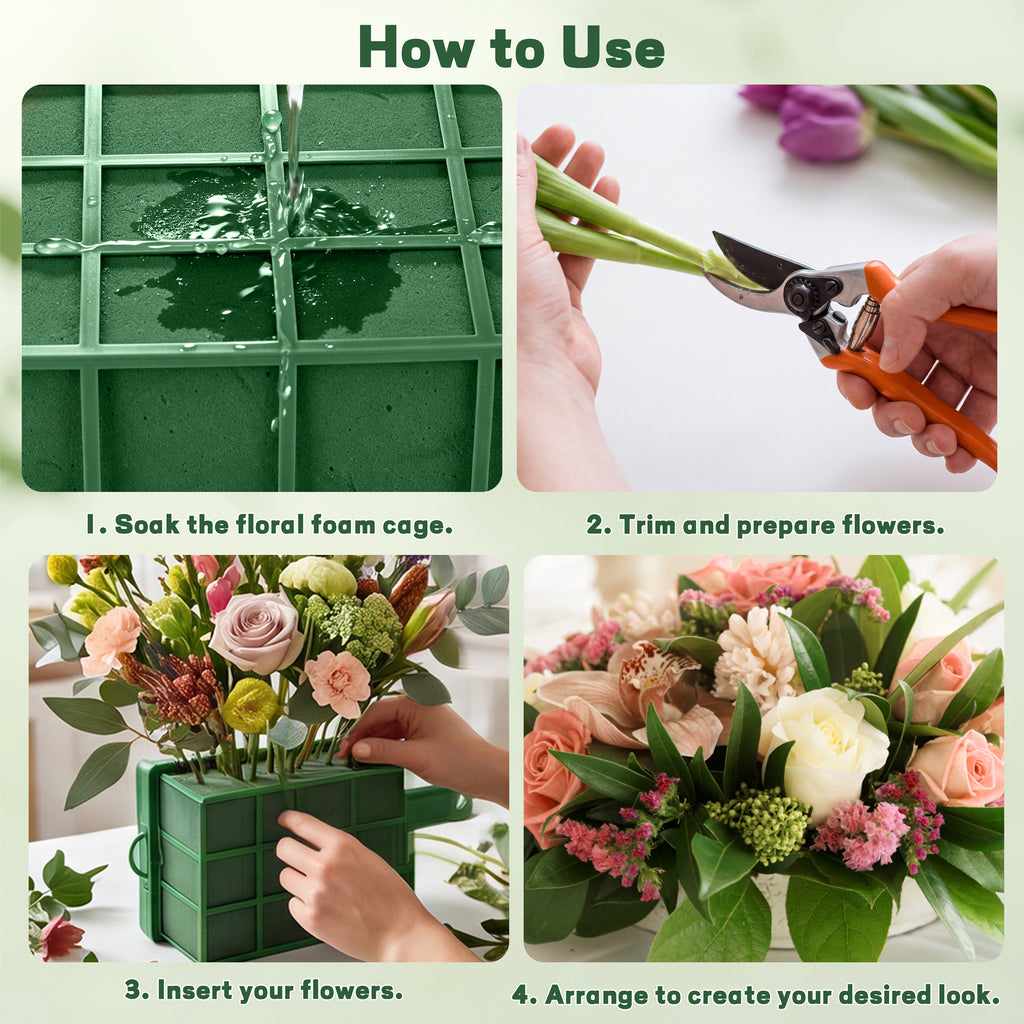 How to Use

1. Soak the floral foam cage.

2. Trim and prepare flowers.

3. Insert your flowers.

4. Arrange to create your desired look.